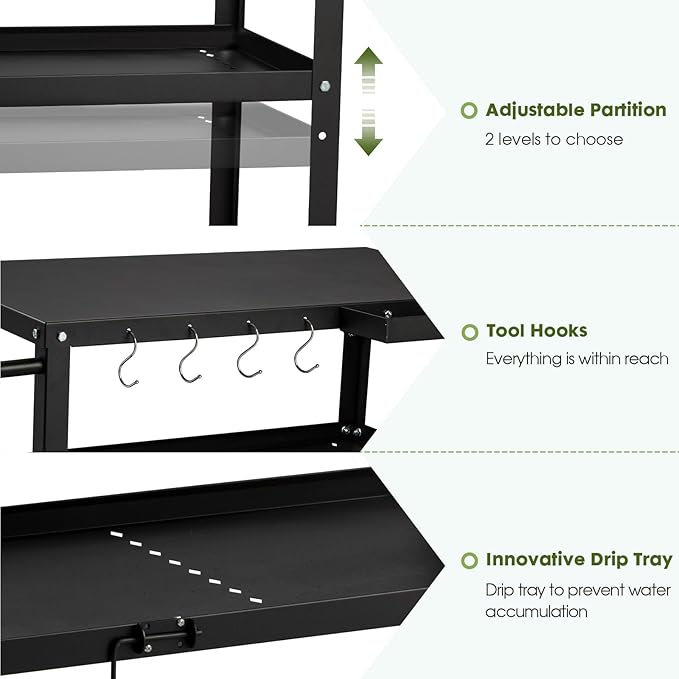 Adjustable Partition
2 levels to choose

Tool Hooks
Everything is within reach

Innovative Drip Tray
Drip tray to prevent water accumulation