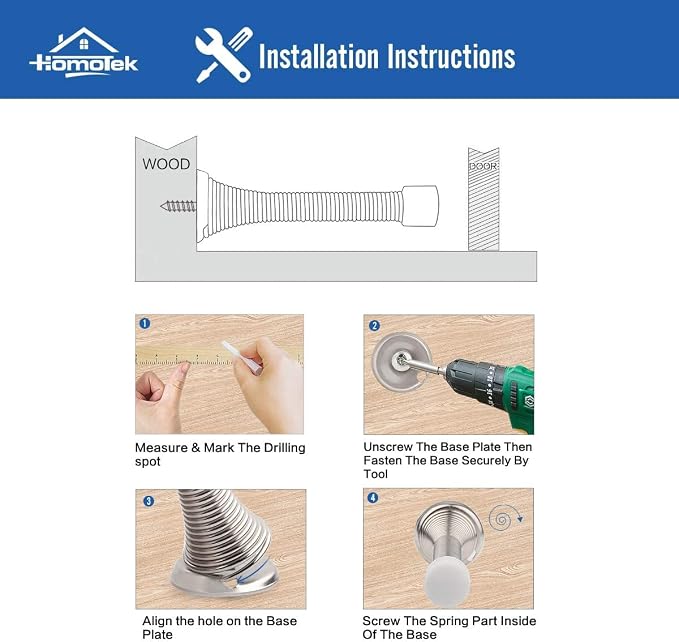 HomoTek

Installation Instructions

WOOD

DOOR

1

Measure & Mark The Drilling spot

2

Unscrew The Base Plate Then Fasten The Base Securely By Tool

3

Align the hole on the Base Plate

4

Screw The Spring Part Inside Of The Base