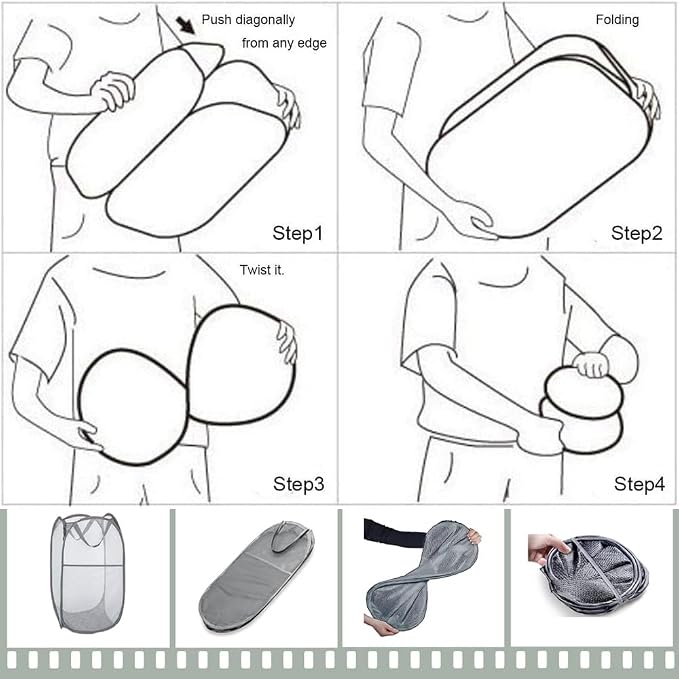 Push diagonally from any edge

Step1

Folding

Step2

Twist it.

Step3

Step4