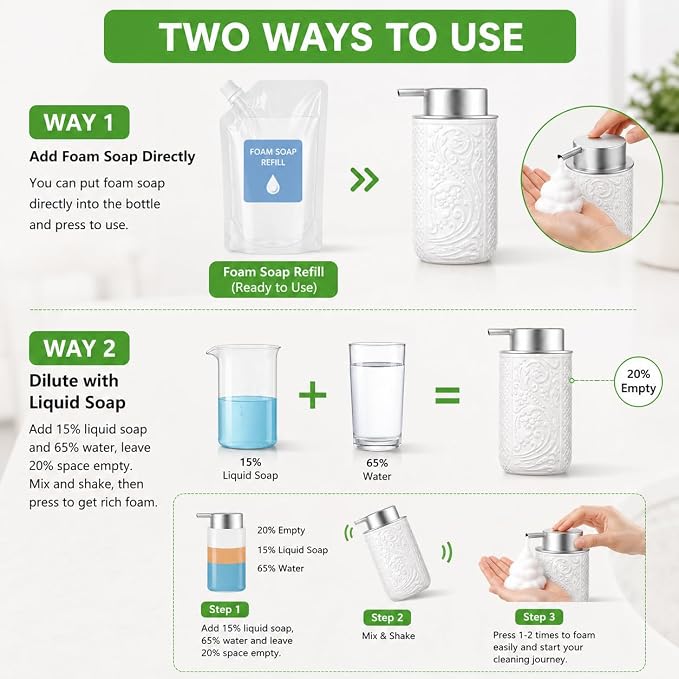 TWO WAYS TO USE

WAY 1

Add Foam Soap Directly

You can put foam soap directly into the bottle and press to use.

FOAM SOAP REFILL

Foam Soap Refill (Ready to Use)

WAY 2

Dilute with Liquid Soap

Add 15% liquid soap and 65% water, leave 20% space empty. Mix and shake, then press to get rich foam.

15% Liquid Soap

65% Water

20% Empty

20% Empty
15% Liquid Soap
65% Water

Step 1
Add 15% liquid soap, 65% water and leave 20% space empty.

Step 2
Mix & Shake

Step 3
Press 1-2 times to foam easily and start your cleaning journey.