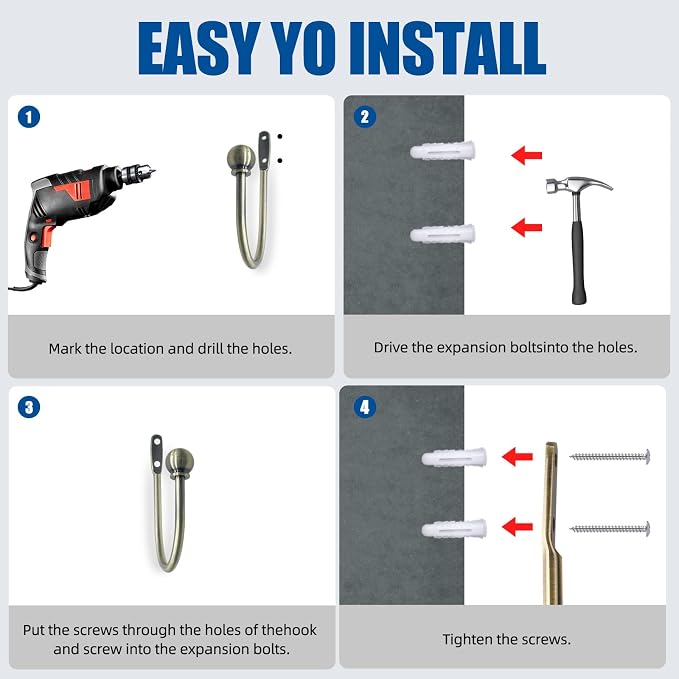 EASY YO INSTALL

1

Mark the location and drill the holes.

2

Drive the expansion boltsinto the holes.

3

Put the screws through the holes of thehook and screw into the expansion bolts.

4

Tighten the screws.