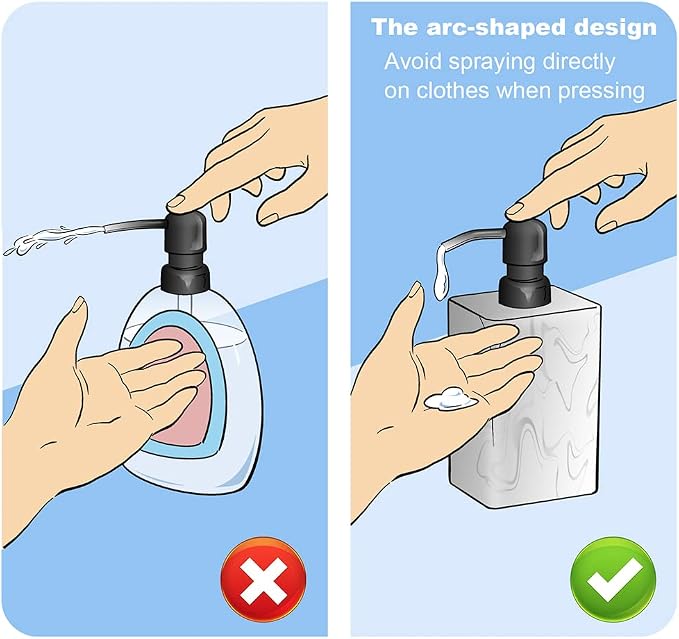 The arc-shaped design
Avoid spraying directly on clothes when pressing