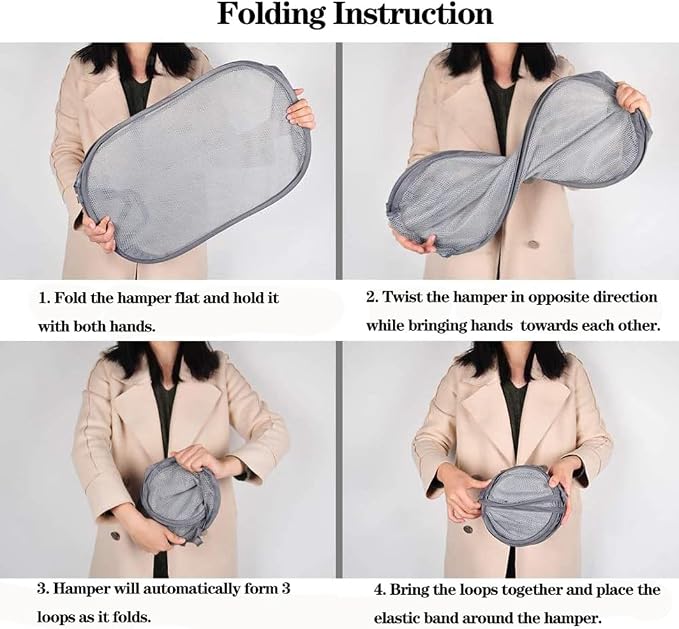 Folding Instruction

1. Fold the hamper flat and hold it with both hands.

2. Twist the hamper in opposite direction while bringing hands towards each other.

3. Hamper will automatically form 3 loops as it folds.

4. Bring the loops together and place the elastic band around the hamper.