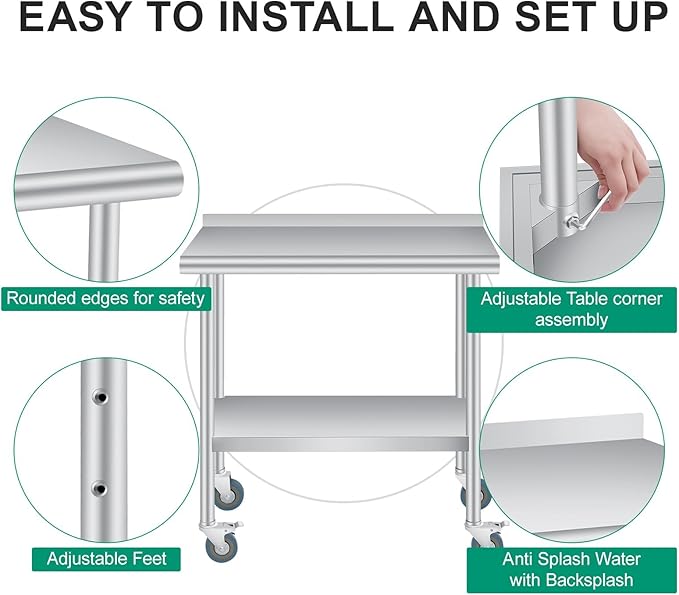 EASY TO INSTALL AND SET UP

Rounded edges for safety

Adjustable Table corner assembly

Adjustable Feet

Anti Splash Water with Backsplash