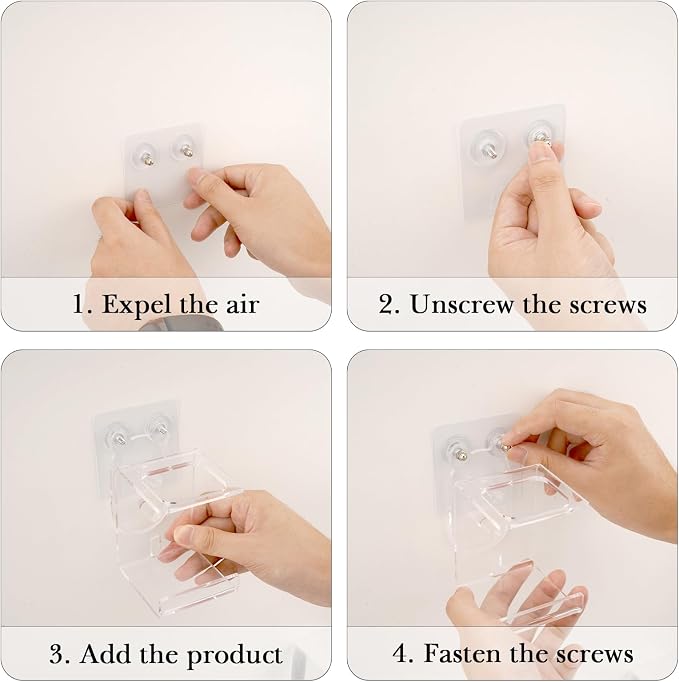 1. Expel the air

2. Unscrew the screws

3. Add the product

4. Fasten the screws