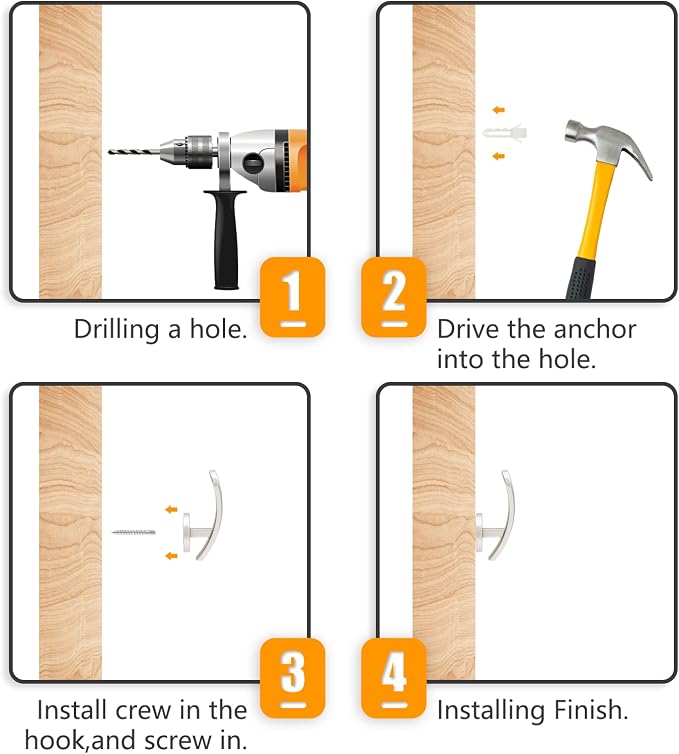 1
Drilling a hole.

2
Drive the anchor into the hole.

3
Install crew in the hook,and screw in.

4
Installing Finish.