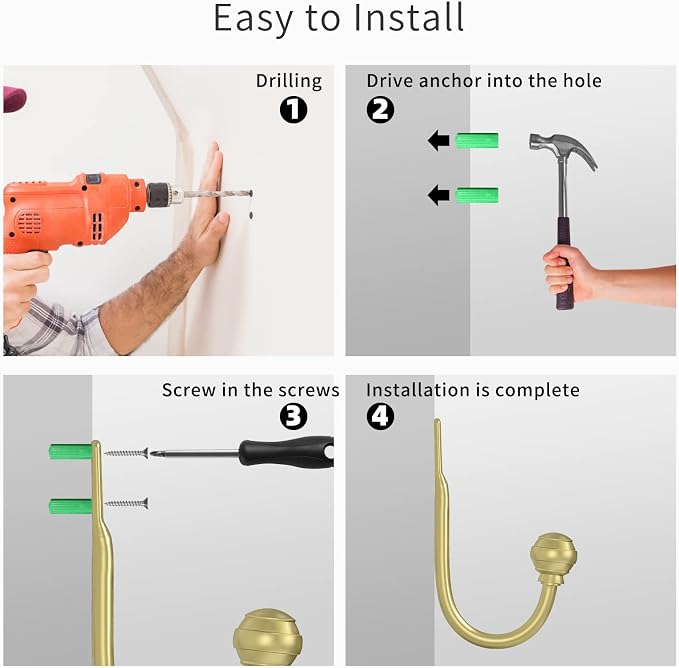 Easy to Install

Drilling
1

Drive anchor into the hole
2

Screw in the screws
3

Installation is complete
4