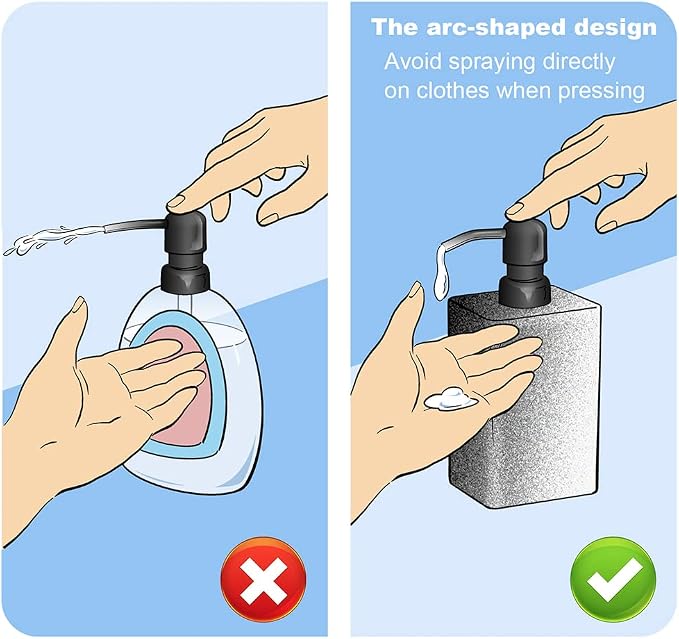 The arc-shaped design
Avoid spraying directly on clothes when pressing