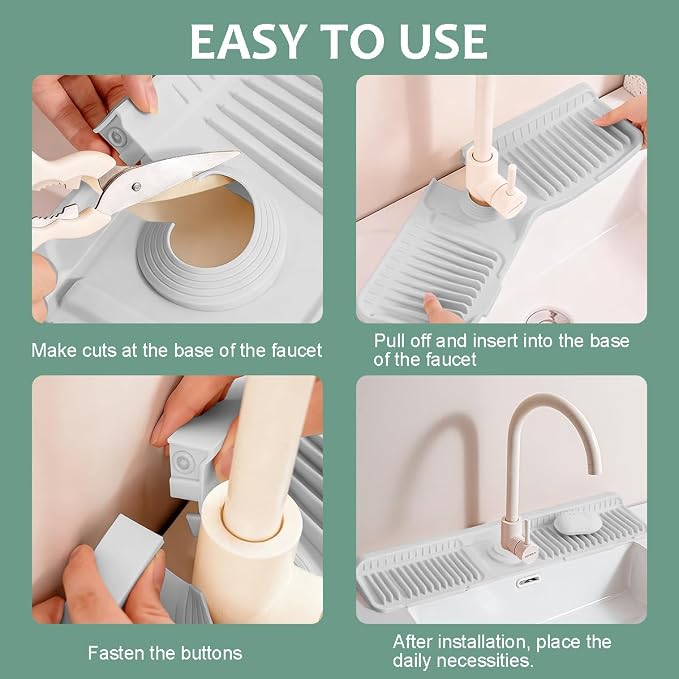 EASY TO USE

Make cuts at the base of the faucet

Pull off and insert into the base of the faucet

Fasten the buttons

After installation, place the daily necessities.