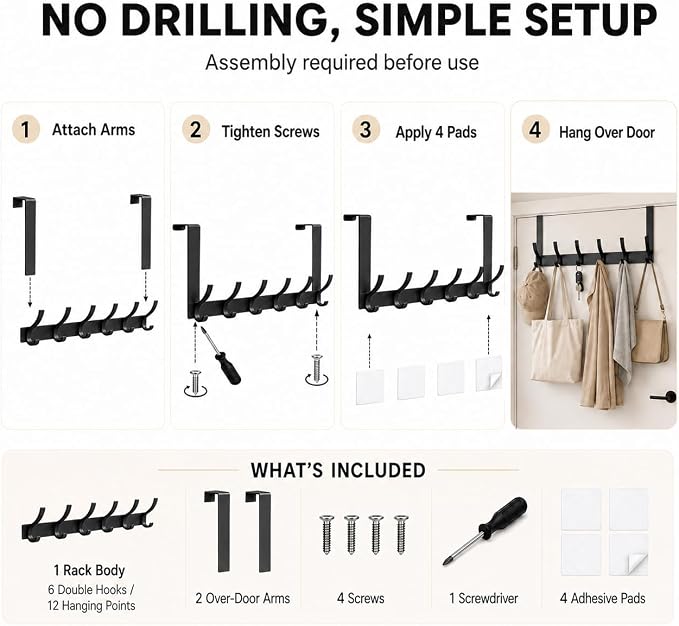 NO DRILLING, SIMPLE SETUP
Assembly required before use

1 Attach Arms

2 Tighten Screws

3 Apply 4 Pads

4 Hang Over Door

WHAT'S INCLUDED

1 Rack Body
6 Double Hooks / 12 Hanging Points

2 Over-Door Arms

4 Screws

1 Screwdriver

4 Adhesive Pads