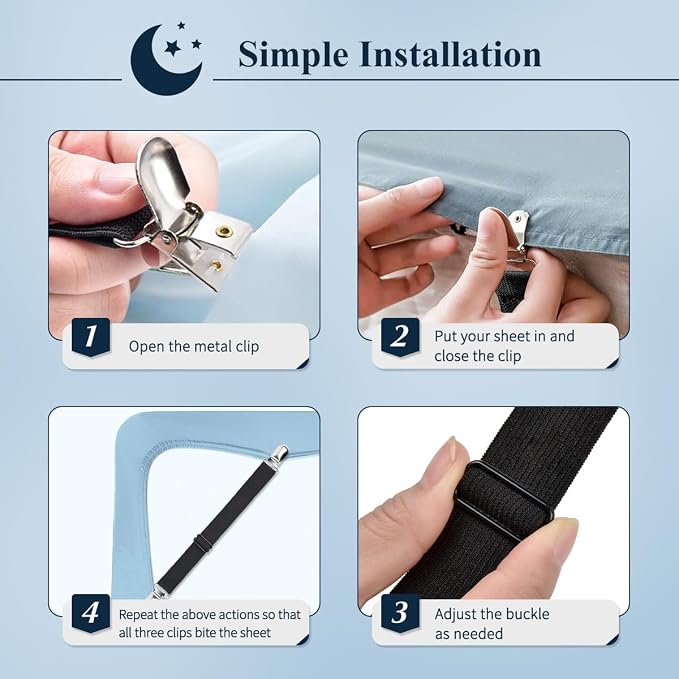 Simple Installation

1 Open the metal clip

2 Put your sheet in and close the clip

4 Repeat the above actions so that all three clips bite the sheet

3 Adjust the buckle as needed