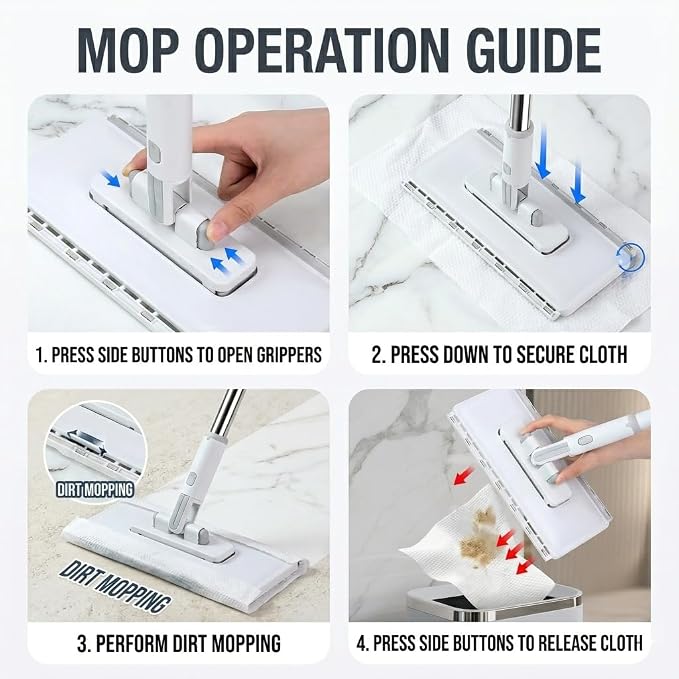 MOP OPERATION GUIDE

1. PRESS SIDE BUTTONS TO OPEN GRIPPERS

2. PRESS DOWN TO SECURE CLOTH

DIRT MOPPING

DIRT MOPPING

3. PERFORM DIRT MOPPING

4. PRESS SIDE BUTTONS TO RELEASE CLOTH