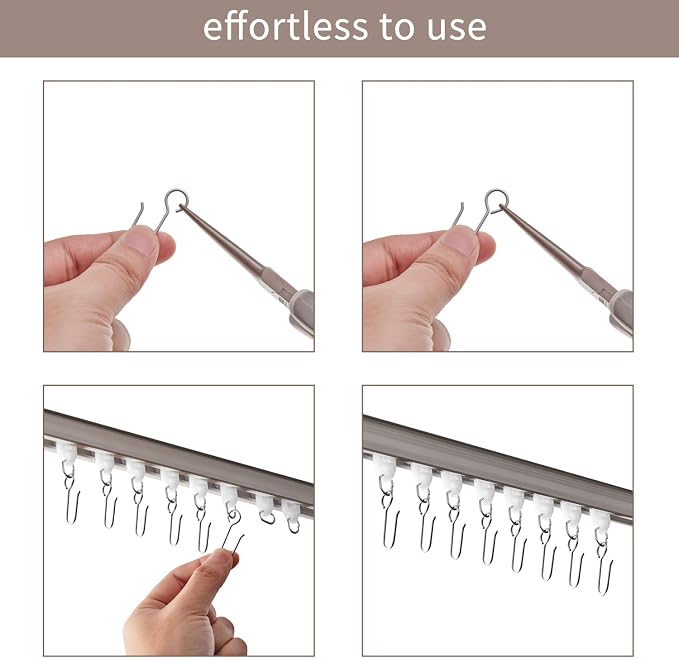 effortless to use