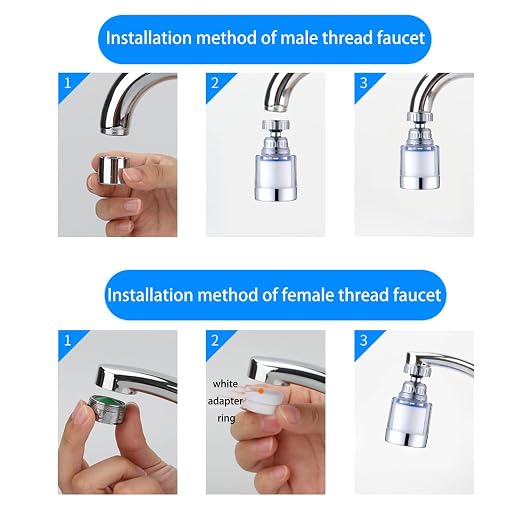 Installation method of male thread faucet

1

2

3

Installation method of female thread faucet

1

2

white adapter ring

3