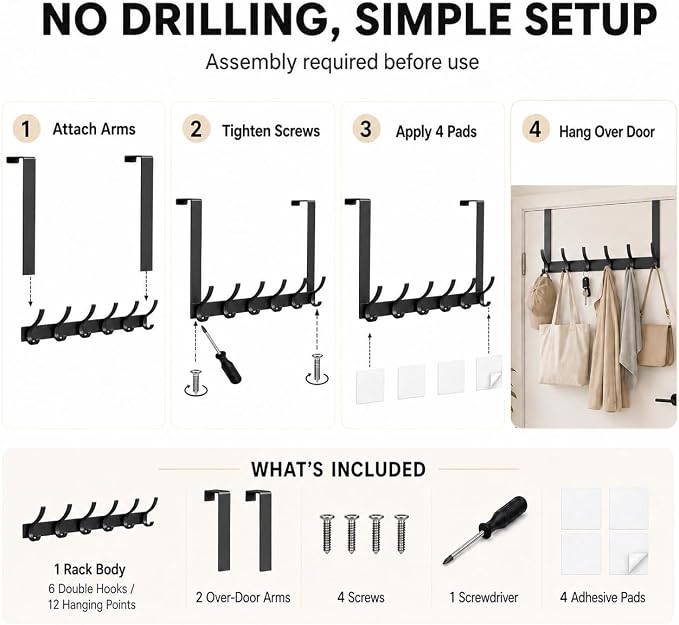 NO DRILLING, SIMPLE SETUP

Assembly required before use

1 Attach Arms

2 Tighten Screws

3 Apply 4 Pads

4 Hang Over Door

WHAT'S INCLUDED

1 Rack Body
6 Double Hooks / 12 Hanging Points

2 Over-Door Arms

4 Screws

1 Screwdriver

4 Adhesive Pads