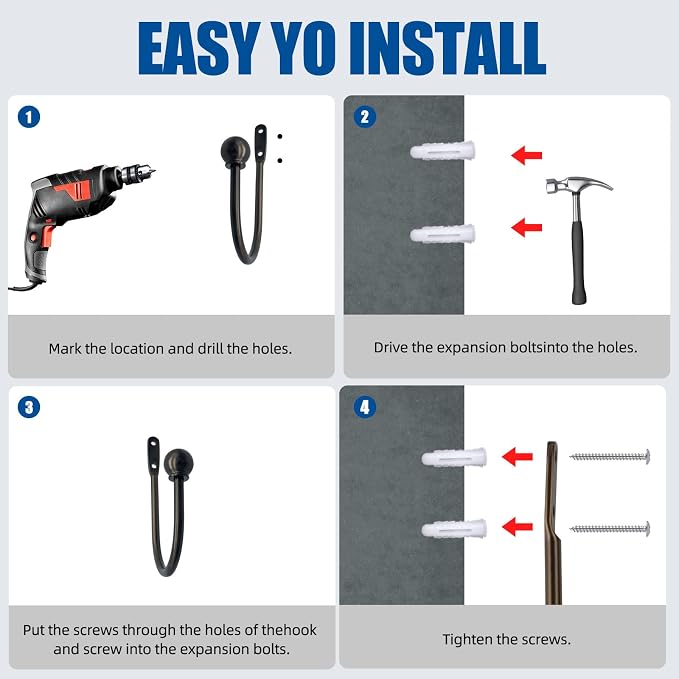 EASY YO INSTALL

1

Mark the location and drill the holes.

2

Drive the expansion boltsinto the holes.

3

Put the screws through the holes of thehook and screw into the expansion bolts.

4

Tighten the screws.