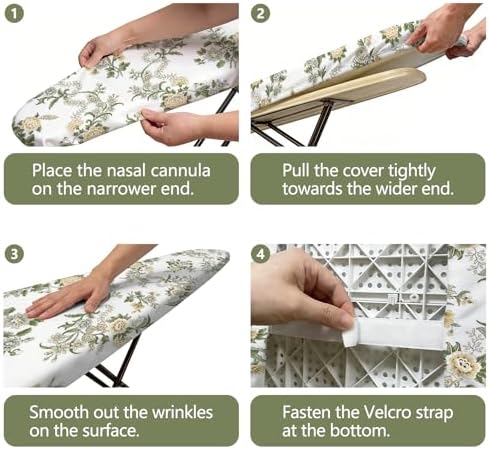 1

Place the nasal cannula on the narrower end.

2

Pull the cover tightly towards the wider end.

3

Smooth out the wrinkles on the surface.

4

Fasten the Velcro strap at the bottom.