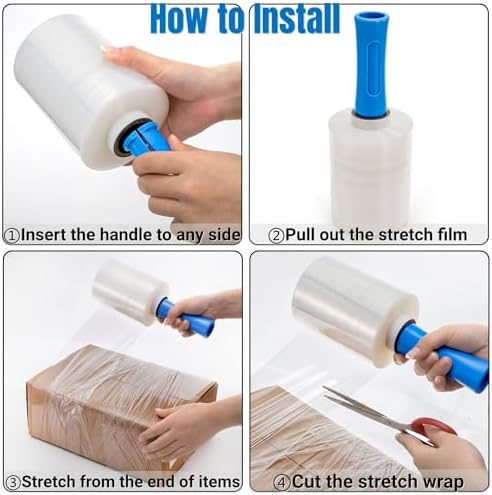 How to Install

①Insert the handle to any side

②Pull out the stretch film

③Stretch from the end of items

④Cut the stretch wrap