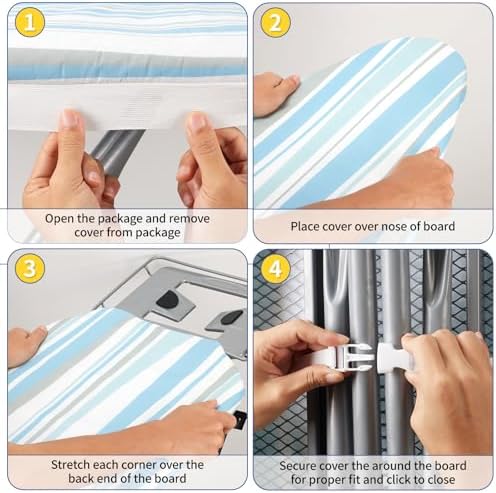 1

Open the package and remove cover from package

2

Place cover over nose of board

3

Stretch each corner over the back end of the board

4

Secure cover the around the board for proper fit and click to close