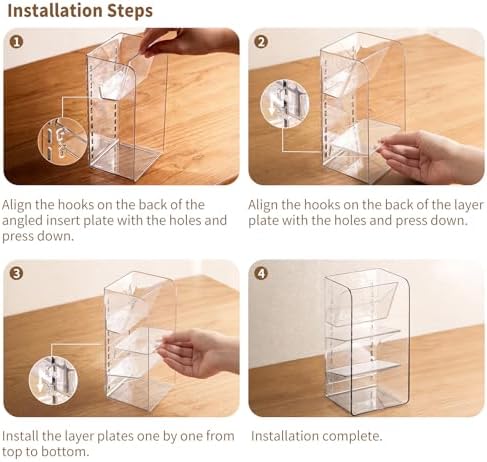 Installation Steps

1

Align the hooks on the back of the angled insert plate with the holes and press down.

2

Align the hooks on the back of the layer plate with the holes and press down.

3

Install the layer plates one by one from top to bottom.

4

Installation complete.