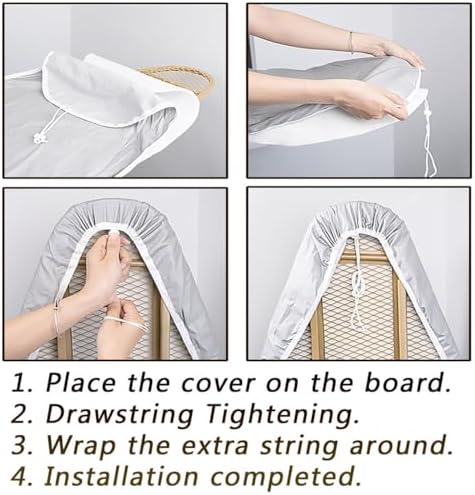 1. Place the cover on the board.
2. Drawstring Tightening.
3. Wrap the extra string around.
4. Installation completed.