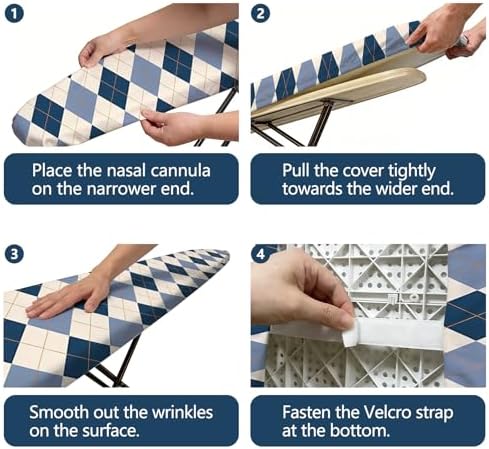 1

Place the nasal cannula on the narrower end.

2

Pull the cover tightly towards the wider end.

3

Smooth out the wrinkles on the surface.

4

Fasten the Velcro strap at the bottom.