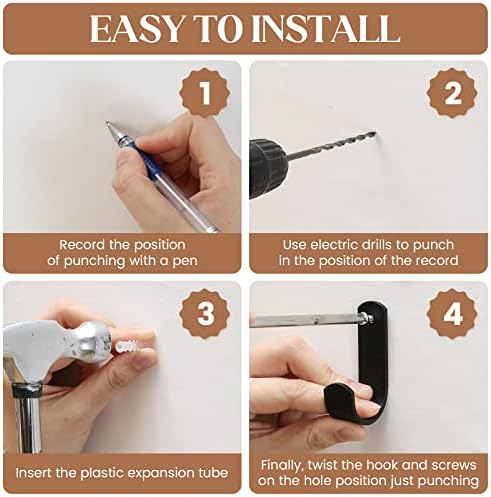 EASY TO INSTALL

1

Record the position of punching with a pen

2

Use electric drills to punch in the position of the record

3

Insert the plastic expansion tube

4

Finally, twist the hook and screws on the hole position just punching