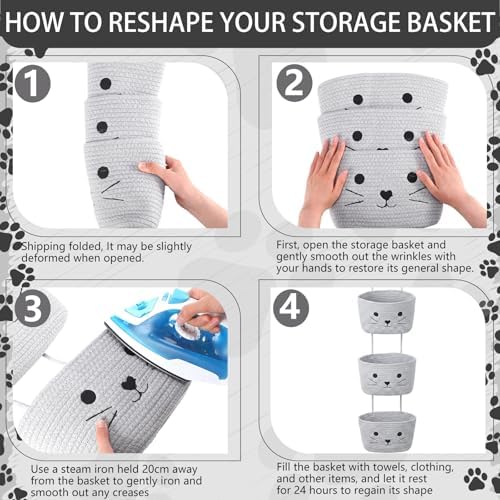 HOW TO RESHAPE YOUR STORAGE BASKET

1

Shipping folded, It may be slightly deformed when opened.

2

First, open the storage basket and gently smooth out the wrinkles with your hands to restore its general shape.

3

Use a steam iron held 20cm away from the basket to gently iron and smooth out any creases

4

Fill the basket with towels, clothing, and other items, and let it rest for 24 hours to regain its shape