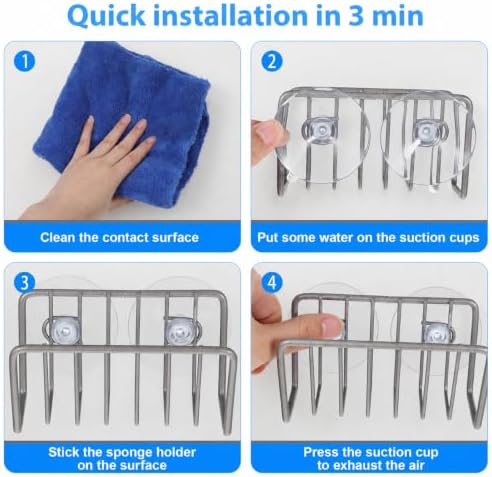 Quick installation in 3 min

1

Clean the contact surface

2

Put some water on the suction cups

3

Stick the sponge holder on the surface

4

Press the suction cup to exhaust the air