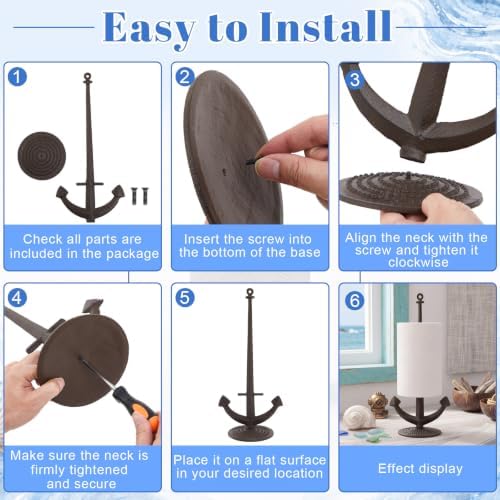 Easy to Install

1
Check all parts are included in the package

2
Insert the screw into the bottom of the base

3
Align the neck with the screw and tighten it clockwise

4
Make sure the neck is firmly tightened and secure

5
Place it on a flat surface in your desired location

6
Effect display