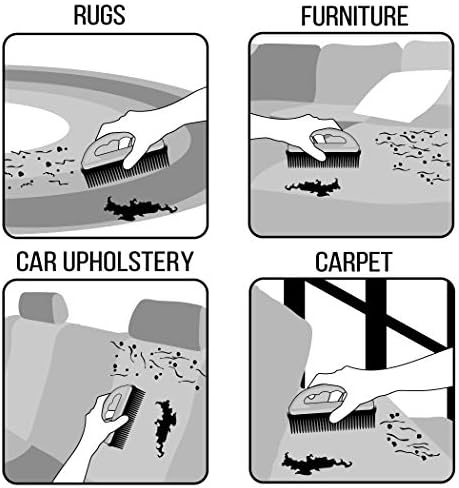 RUGS

FURNITURE

CAR UPHOLSTERY

CARPET