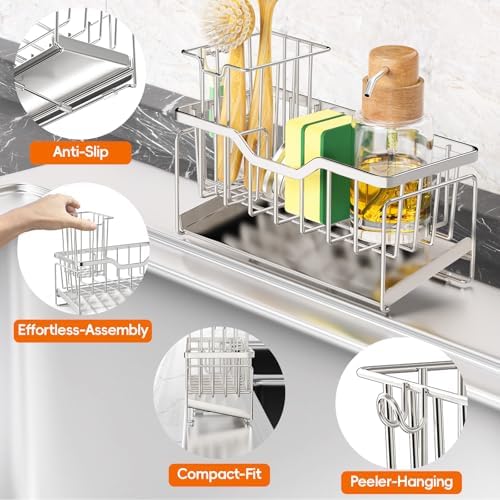 Anti-Slip

Effortless-Assembly

Compact-Fit

Peeler-Hanging