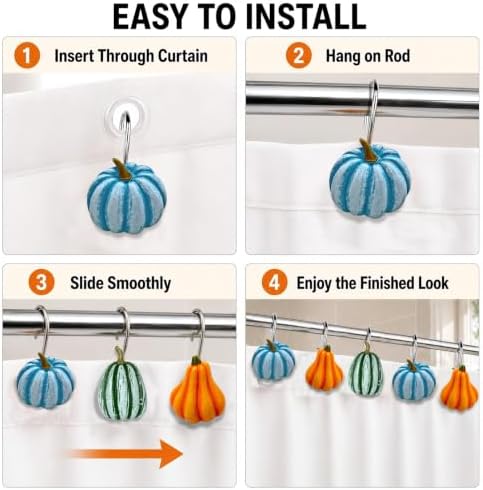 EASY TO INSTALL

1 Insert Through Curtain

2 Hang on Rod

3 Slide Smoothly

4 Enjoy the Finished Look