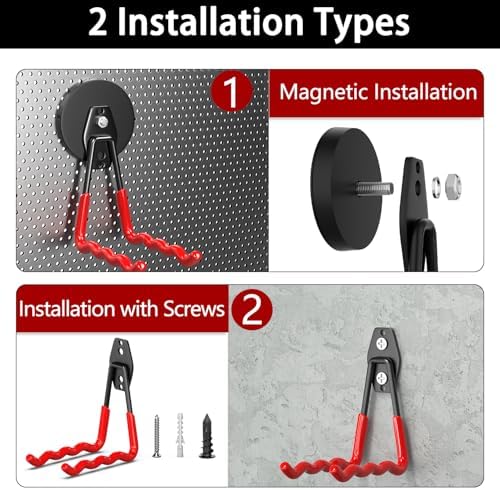 2 Installation Types

1

Magnetic Installation

Installation with Screws

2