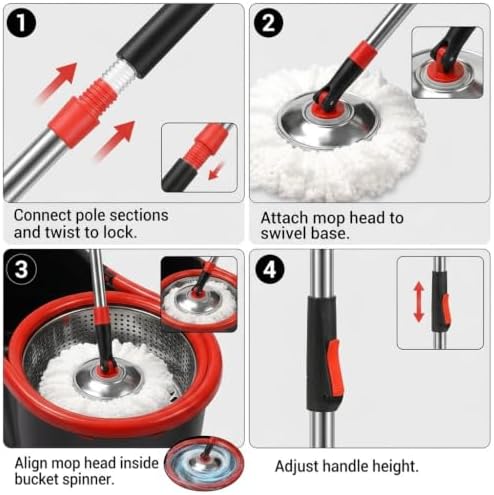 1

Connect pole sections and twist to lock.

2

Attach mop head to swivel base.

3

Align mop head inside bucket spinner.

4

Adjust handle height.