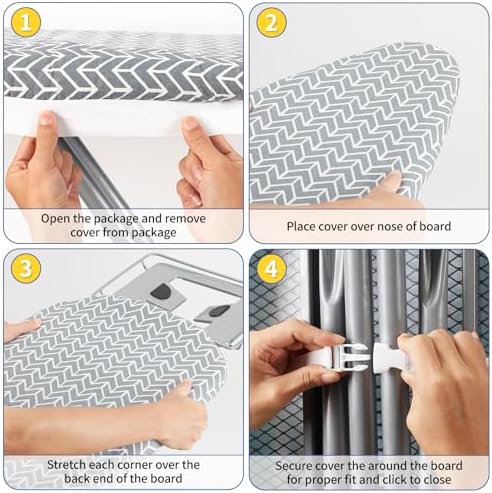 1

Open the package and remove cover from package

2

Place cover over nose of board

3

Stretch each corner over the back end of the board

4

Secure cover the around the board for proper fit and click to close