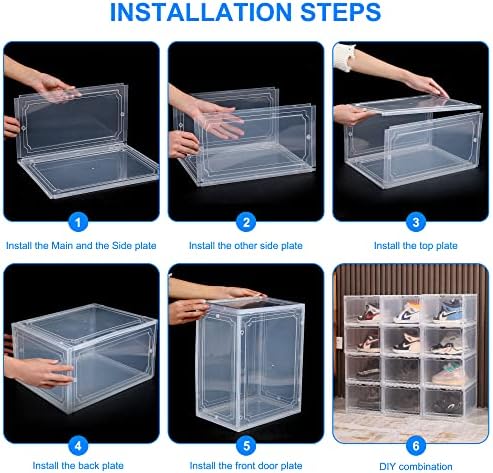 INSTALLATION STEPS

1
Install the Main and the Side plate

2
Install the other side plate

3
Install the top plate

4
Install the back plate

5
Install the front door plate

6
DIY combination