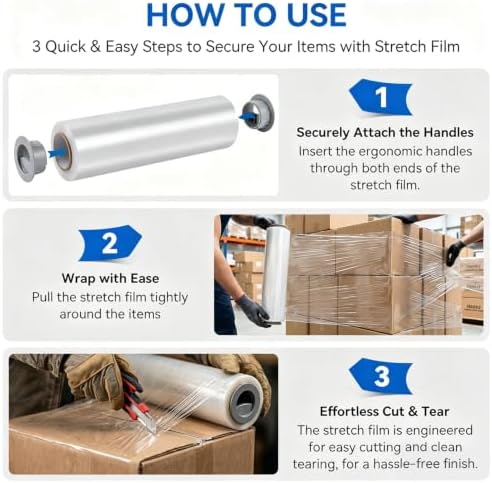 HOW TO USE

3 Quick & Easy Steps to Secure Your Items with Stretch Film

1

Securely Attach the Handles

Insert the ergonomic handles through both ends of the stretch film.

2

Wrap with Ease

Pull the stretch film tightly around the items

3

Effortless Cut & Tear

The stretch film is engineered for easy cutting and clean tearing, for a hassle-free finish.