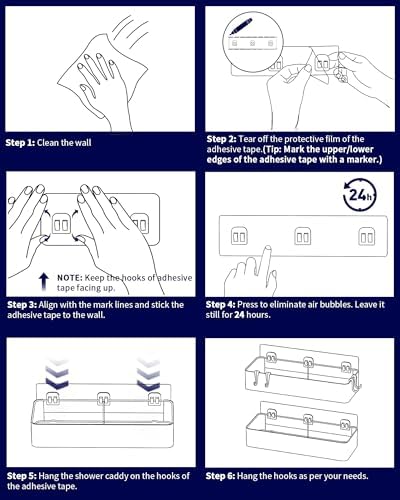 Step 1: Clean the wall

Step 2: Tear off the protective film of the adhesive tape.(Tip: Mark the upper/lower edges of the adhesive tape with a marker.)

NOTE: Keep the hooks of adhesive tape facing up.

Step 3: Align with the mark lines and stick the adhesive tape to the wall.

24h

Step 4: Press to eliminate air bubbles. Leave it still for 24 hours.

Step 5: Hang the shower caddy on the hooks of the adhesive tape.

Step 6: Hang the hooks as per your needs.