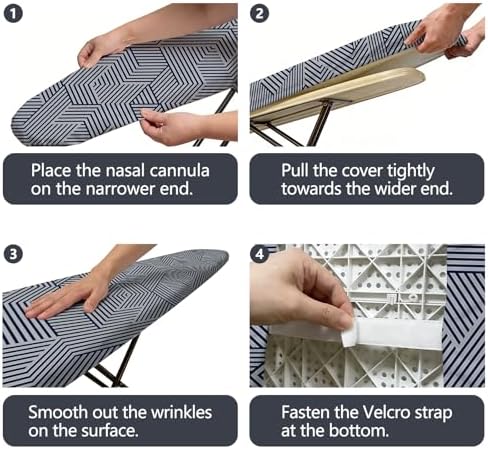 1

Place the nasal cannula on the narrower end.

2

Pull the cover tightly towards the wider end.

3

Smooth out the wrinkles on the surface.

4

Fasten the Velcro strap at the bottom.