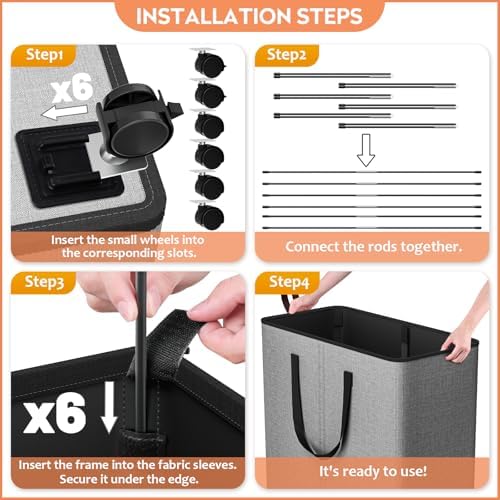 INSTALLATION STEPS

Step1

x6

Insert the small wheels into the corresponding slots.

Step2

Connect the rods together.

Step3

x6

Insert the frame into the fabric sleeves. Secure it under the edge.

Step4

It's ready to use!