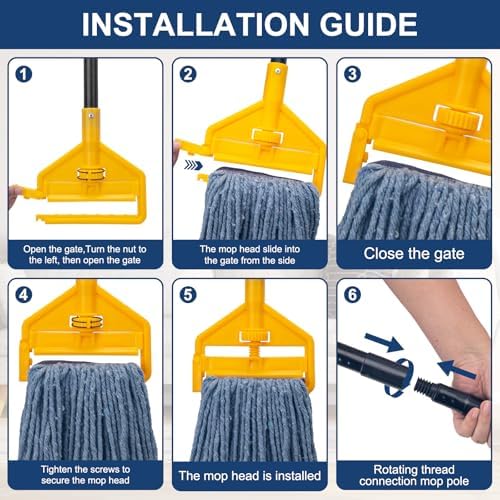 INSTALLATION GUIDE

1

Open the gate,Turn the nut to the left, then open the gate

2

The mop head slide into the gate from the side

3

Close the gate

4

Tighten the screws to secure the mop head

5

The mop head is installed

6

Rotating thread connection mop pole