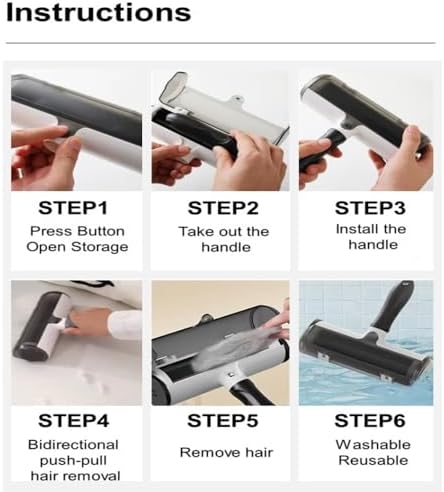 Instructions

STEP1
Press Button Open Storage

STEP2
Take out the handle

STEP3
Install the handle

STEP4
Bidirectional push-pull hair removal

STEP5
Remove hair

STEP6
Washable Reusable