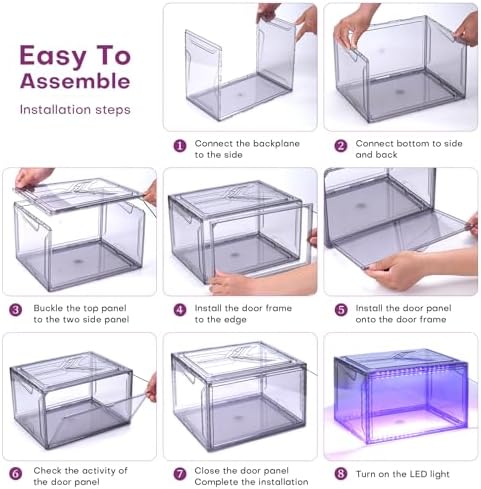 Easy To Assemble

Installation steps

1 Connect the backplane to the side

2 Connect bottom to side and back

3 Buckle the top panel to the two side panel

4 Install the door frame to the edge

5 Install the door panel onto the door frame

6 Check the activity of the door panel

7 Close the door panel Complete the installation

8 Turn on the LED light