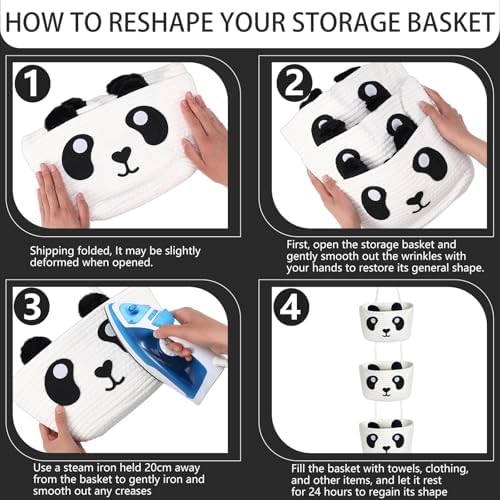 HOW TO RESHAPE YOUR STORAGE BASKET

1

Shipping folded, It may be slightly deformed when opened.

2

First, open the storage basket and gently smooth out the wrinkles with your hands to restore its general shape.

3

Use a steam iron held 20cm away from the basket to gently iron and smooth out any creases

4

Fill the basket with towels, clothing, and other items, and let it rest for 24 hours to regain its shape