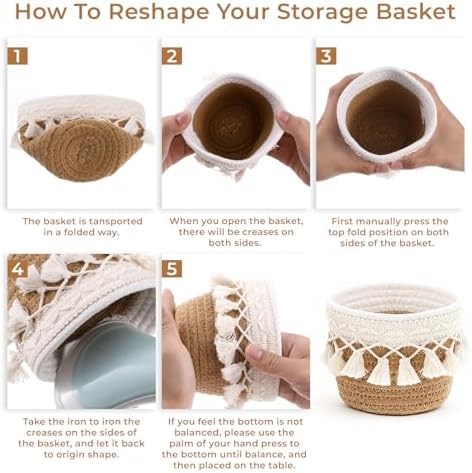 How To Reshape Your Storage Basket

1

The basket is tansported in a folded way.

2

When you open the basket, there will be creases on both sides.

3

First manually press the top fold position on both sides of the basket.

4

Take the iron to iron the creases on the sides of the basket, and let it back to origin shape.

5

If you feel the bottom is not balanced, please use the palm of your hand press to the bottom until balance, and then placed on the table.