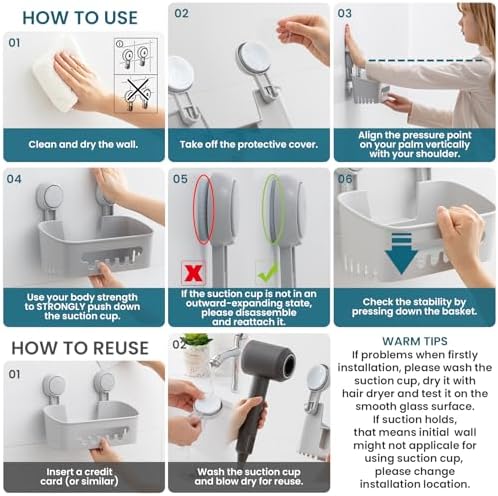 HOW TO USE

01

Clean and dry the wall.

02

Take off the protective cover.

03

Align the pressure point on your palm vertically with your shoulder.

04

Use your body strength to STRONGLY push down the suction cup.

05

If the suction cup is not in an outward-expanding state, please disassemble and reattach it.

06

Check the stability by pressing down the basket.

HOW TO REUSE

01

Insert a credit card (or similar)

02

Wash the suction cup and blow dry for reuse.

WARM TIPS
If problems when firstly installation, please wash the suction cup, dry it with hair dryer and test it on the smooth glass surface. If suction holds, that means initial wall might not applicale for using suction cup, please change installation location.