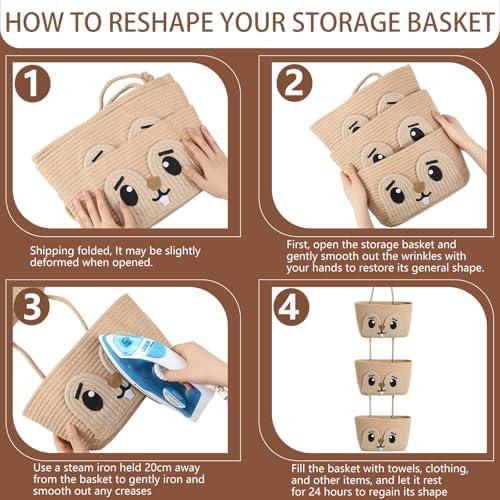 HOW TO RESHAPE YOUR STORAGE BASKET

1

Shipping folded, It may be slightly deformed when opened.

2

First, open the storage basket and gently smooth out the wrinkles with your hands to restore its general shape.

3

Use a steam iron held 20cm away from the basket to gently iron and smooth out any creases

4

Fill the basket with towels, clothing, and other items, and let it rest for 24 hours to regain its shape