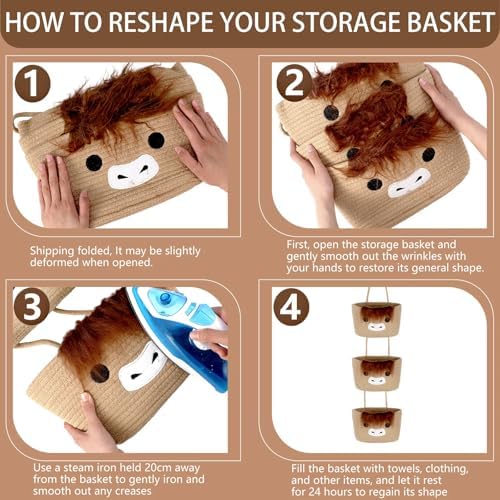 HOW TO RESHAPE YOUR STORAGE BASKET

1

Shipping folded, It may be slightly deformed when opened.

2

First, open the storage basket and gently smooth out the wrinkles with your hands to restore its general shape.

3

Use a steam iron held 20cm away from the basket to gently iron and smooth out any creases

4

Fill the basket with towels, clothing, and other items, and let it rest for 24 hours to regain its shape