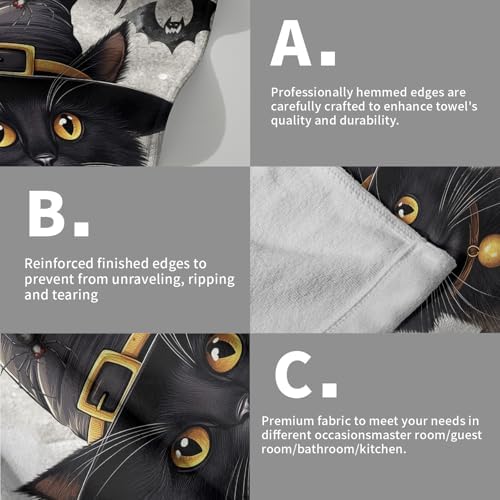 A.

Professionally hemmed edges are carefully crafted to enhance towel's quality and durability.

B.

Reinforced finished edges to prevent from unraveling, ripping and tearing

C.

Premium fabric to meet your needs in different occasionsmaster room/guest room/bathroom/kitchen.